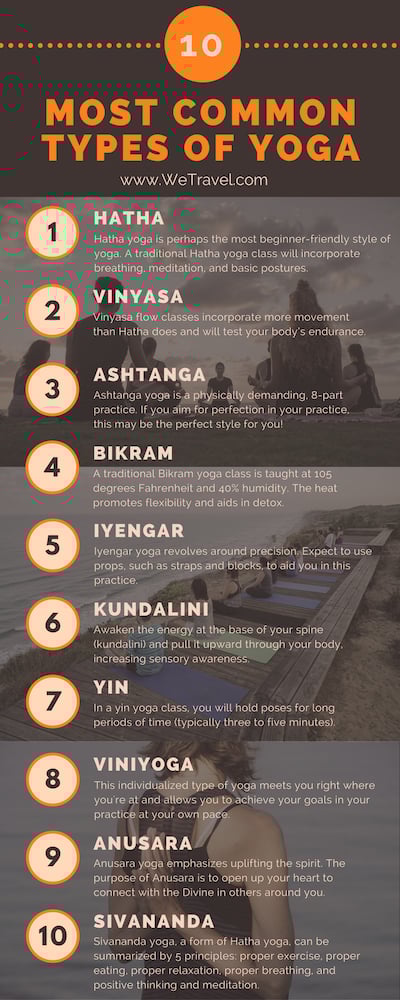 10

MOST COMMON TYPES OF YOGA

www.WeTravel.com

1
HATHA
Hatha yoga is perhaps the most beginner-friendly style of yoga. A traditional Hatha yoga class will incorporate breathing, meditation, and basic postures.

2
VINYASA
Vinyasa flow classes incorporate more movement than Hatha does and will test your body's endurance.

3
ASHTANGA
Ashtanga yoga is a physically demanding, 8-part practice. If you aim for perfection in your practice, this may be the perfect style for you!

4
BIKRAM
A traditional Bikram yoga class is taught at 105 degrees Fahrenheit and 40% humidity. The heat promotes flexibility and aids in detox.

5
IYENGAR
Iyengar yoga revolves around precision. Expect to use props, such as straps and blocks, to aid you in this practice.

6
KUNDALINI
Awaken the energy at the base of your spine (kundalini) and pull it upward through your body, increasing sensory awareness.

7
YIN
In a yin yoga class, you will hold poses for long periods of time (typically three to five minutes).

8
VINIYOGA
This individualized type of yoga meets you right where you're at and allows you to achieve your goals in your practice at your own pace.

9
ANUSARA
Anusara yoga emphasizes uplifting the spirit. The purpose of Anusara is to open up your heart to connect with the Divine in others around you.

10
SIVANANDA
Sivananda yoga, a form of Hatha yoga, can be summarized by 5 principles: proper exercise, proper eating, proper relaxation, proper breathing, and positive thinking and meditation.